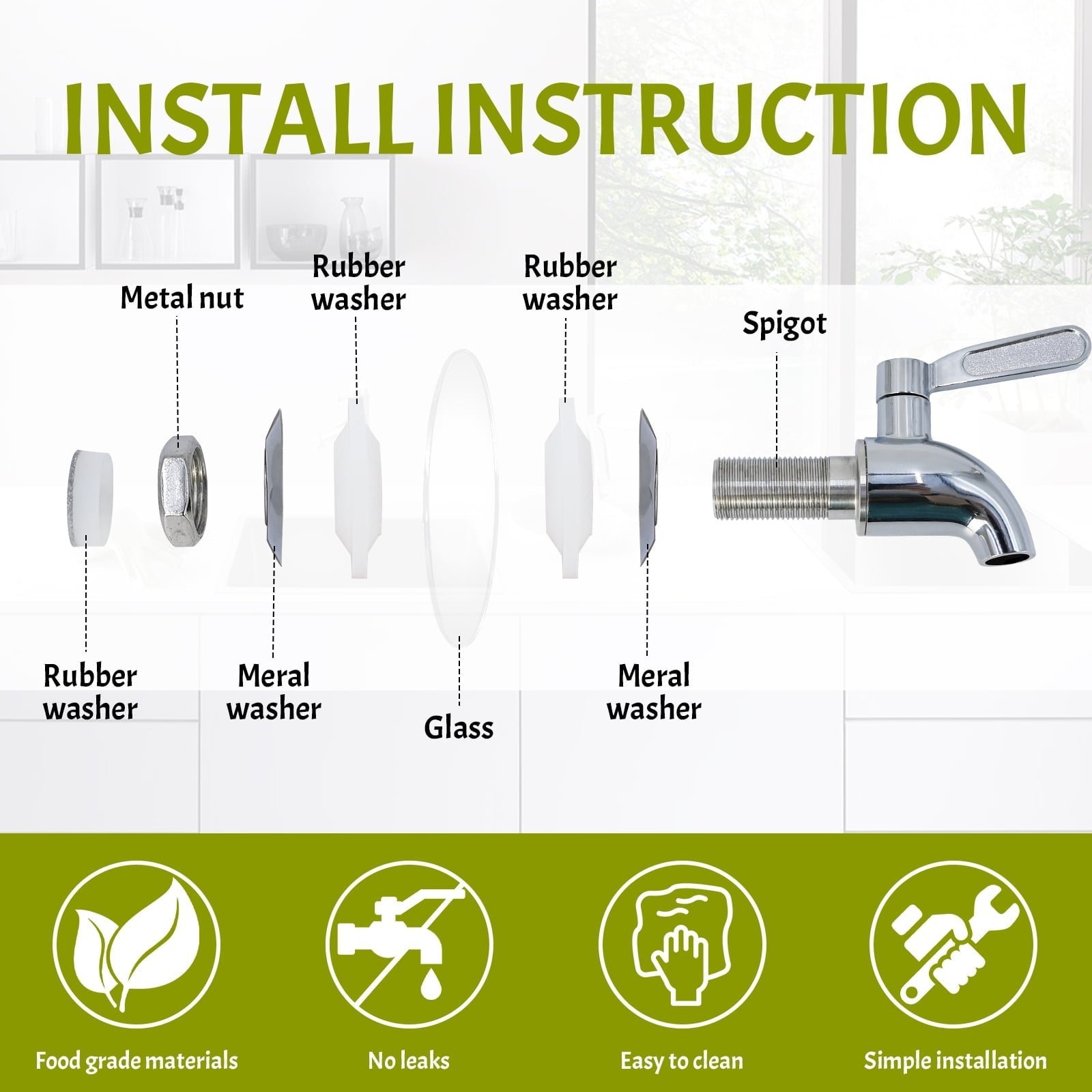 INSTALL INSTRUCTION

Metal nut

Rubber washer

Rubber washer

Spigot

Rubber washer

Meral washer

Glass

Meral washer

Food grade materials

No leaks

Easy to clean

Simple installation