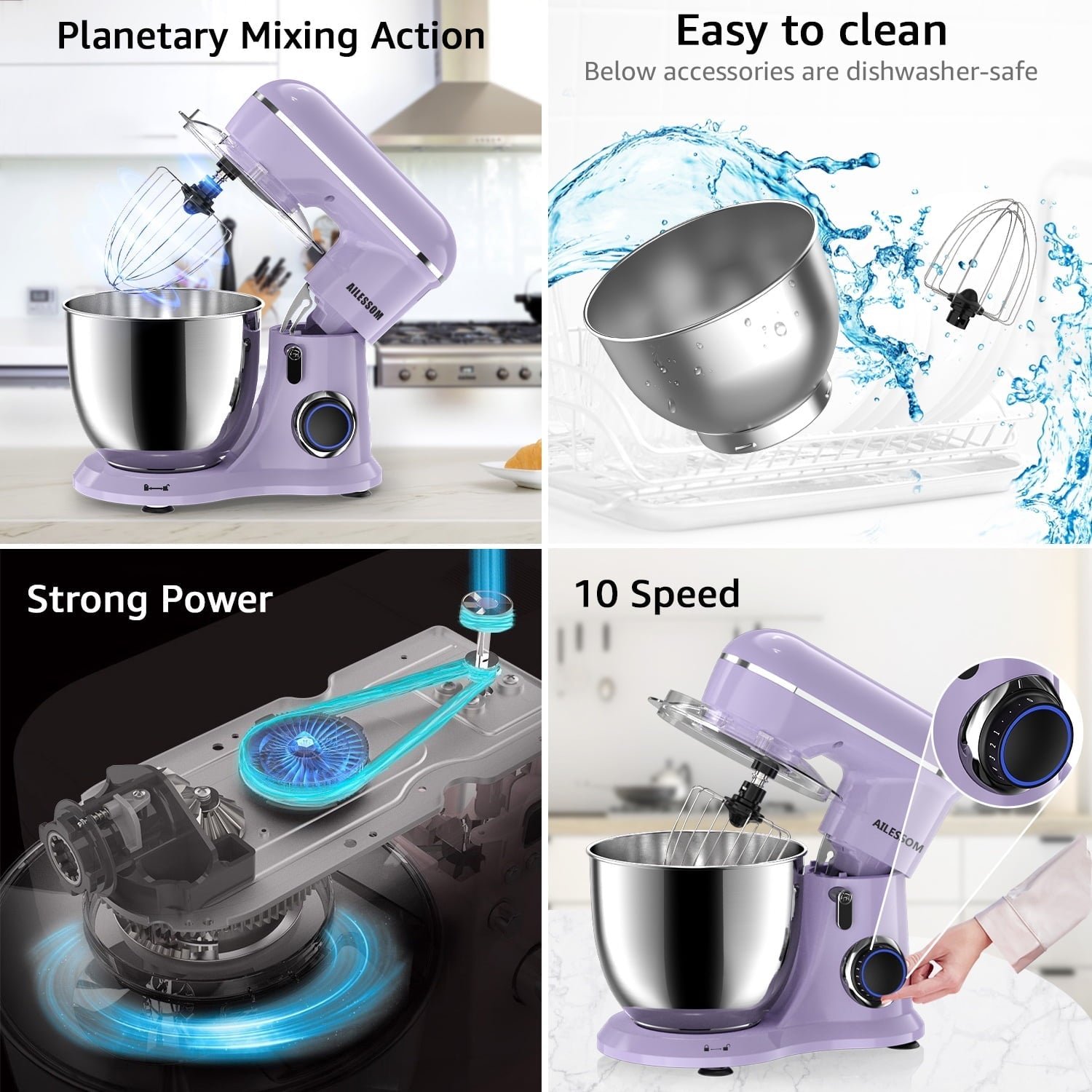 Planetary Mixing Action

AILESSOM

Easy to clean

Below accessories are dishwasher-safe

Strong Power

10 Speed

AILESSOM