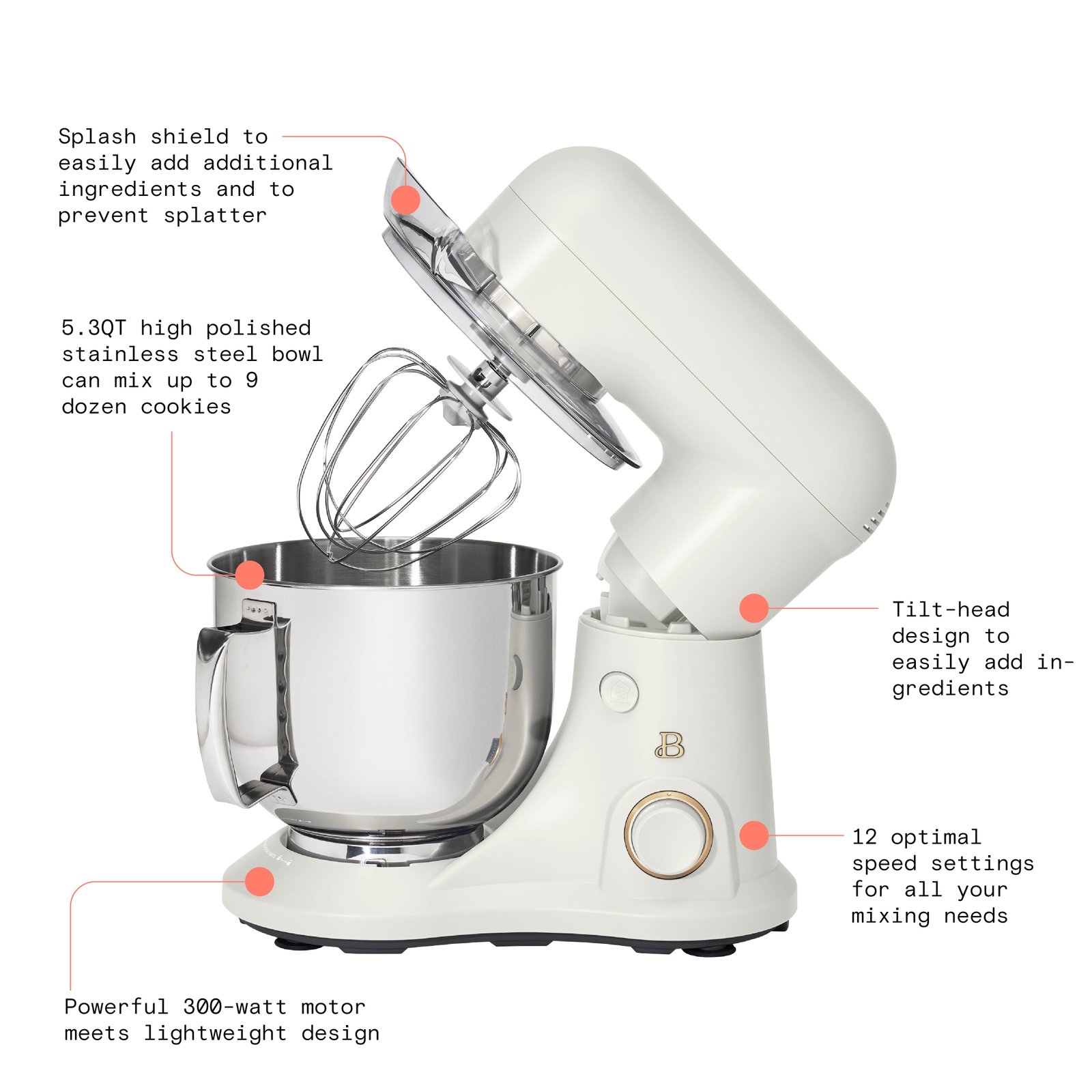 Splash shield to easily add additional ingredients and to prevent splatter

5.3QT high polished stainless steel bowl can mix up to 9 dozen cookies

Tilt-head design to easily add ingredients

B

12 optimal speed settings for all your mixing needs

Powerful 300-watt motor meets lightweight design