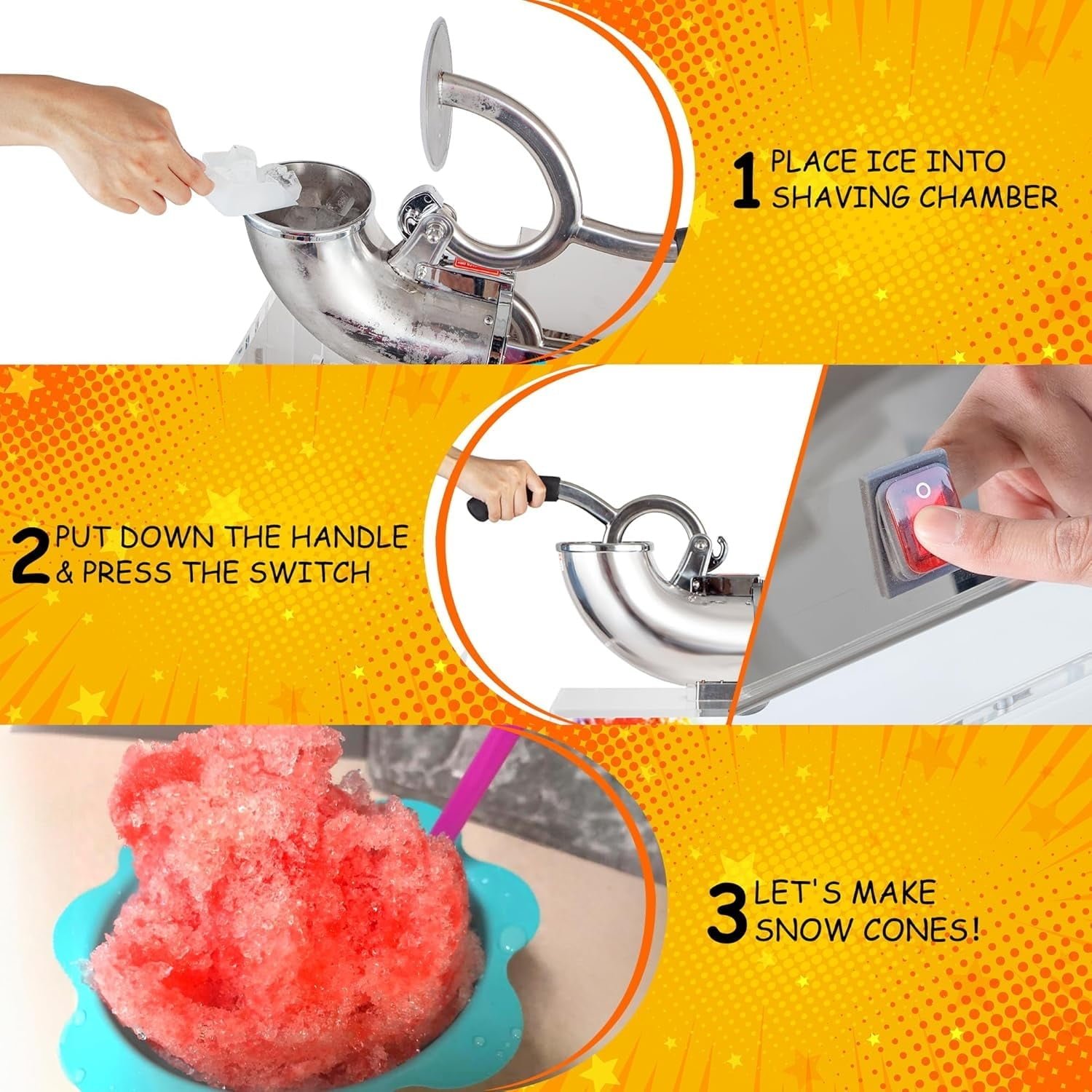 1 PLACE ICE INTO SHAVING CHAMBER

2 PUT DOWN THE HANDLE & PRESS THE SWITCH

O

3 LET'S MAKE SNOW CONES!